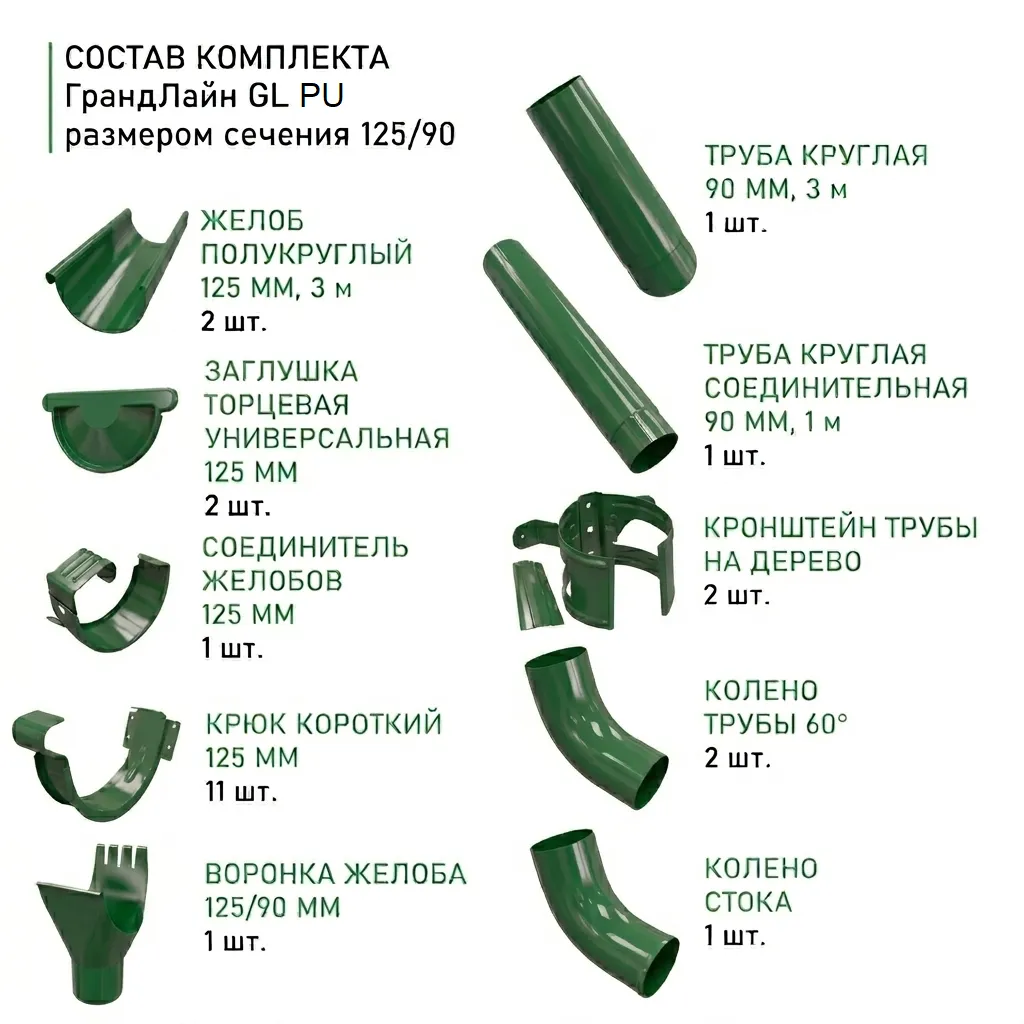 СОСТАВ КОМПЛЕКТА
ГрандЛайн GL PU
размером сечения 125/90

ЖЕЛОБ ПОЛУКРУГЛЫЙ
125 ММ, 3 м
2 шт.

ЗАГЛУШКА ТОРЦЕВАЯ УНИВЕРСАЛЬНАЯ
125 ММ
2 шт.

СОЕДИНИТЕЛЬ ЖЕЛОБОВ
125 ММ
1 шт.

КРЮК КОРОТКИЙ
125 ММ
11 шт.

ВОРОНКА ЖЕЛОБА
125/90 ММ
1 шт.

ТРУБА КРУГЛАЯ
90 ММ, 3 м
1 шт.

ТРУБА КРУГЛАЯ СОЕДИНИТЕЛЬНАЯ
90 ММ, 1 м
1 шт.

КРОНШТЕЙН ТРУБЫ НА ДЕРЕВО
2 шт.

КОЛЕНО ТРУБЫ 60°
2 шт.

КОЛЕНО СТОКА
1 шт.