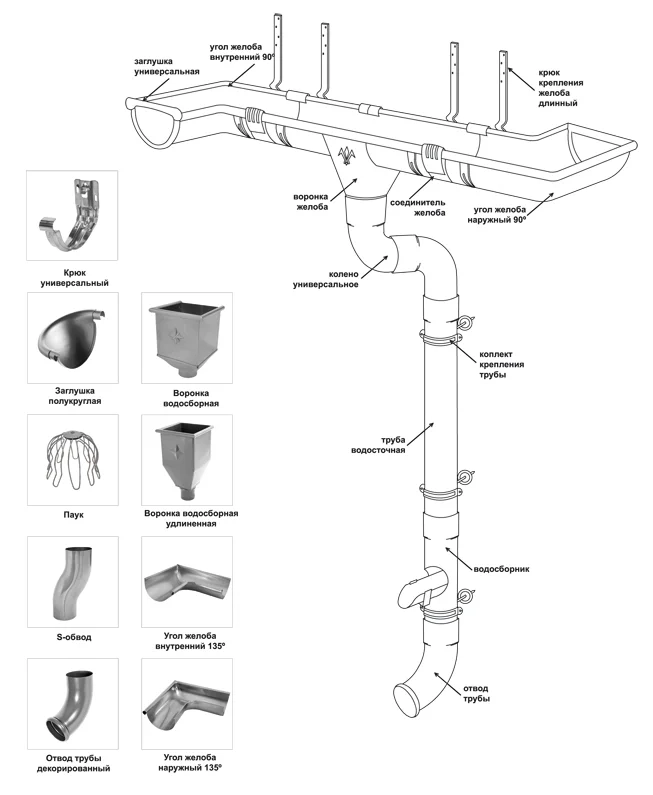 заглушка универсальная

угол желоба внутренний 90º

крюк крепления желоба длинный

воронка желоба

соединитель желоба

угол желоба наружный 90º

колено универсальное

коплект крепления трубы

труба водосточная

водосборник

отвод трубы

Крюк универсальный

Заглушка полукруглая

Воронка водосборная

Паук

Воронка водосборная удлиненная

S-обвод

Угол желоба внутренний 135º

Отвод трубы декорированный

Угол желоба наружный 135º