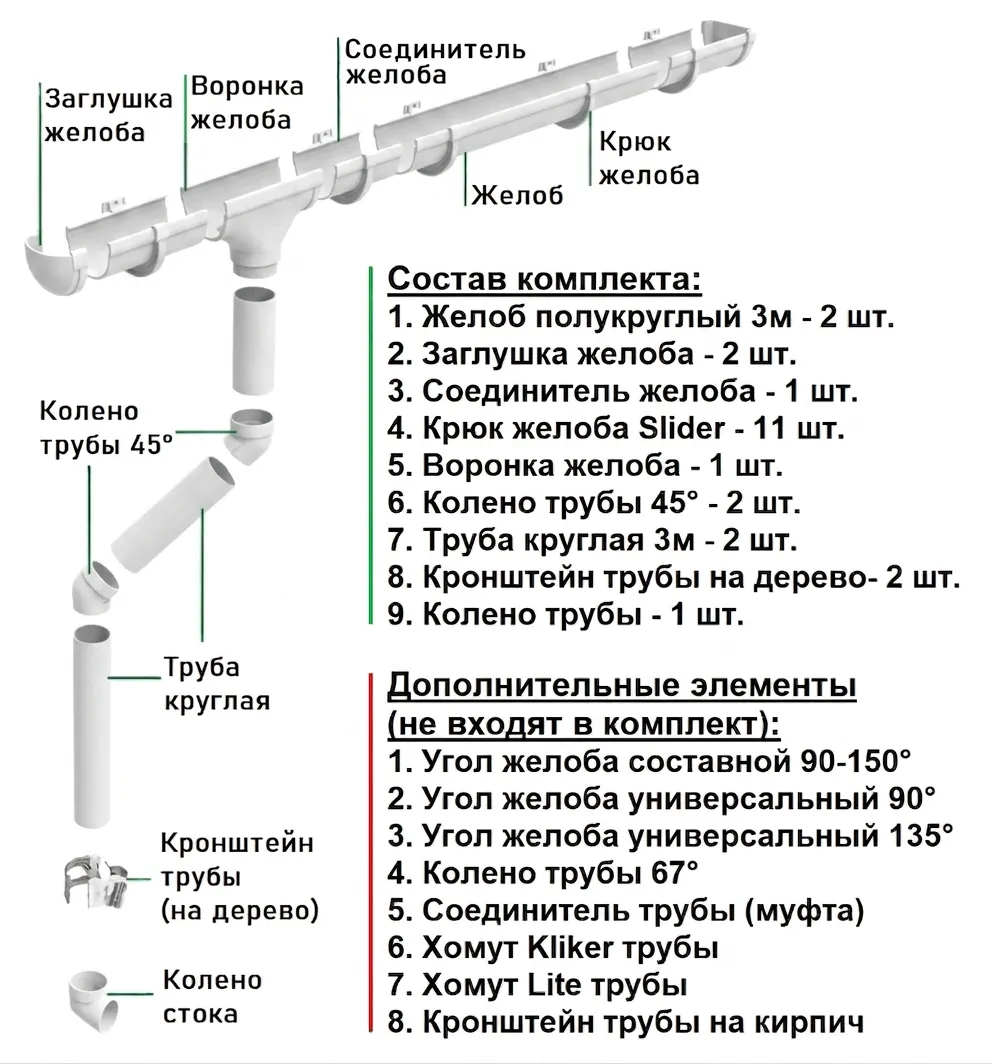 Заглушка желоба

Воронка желоба

Соединитель желоба

Желоб

Крюк желоба

Колено трубы 45°

Труба круглая

Кронштейн трубы (на дерево)

Колено стока

Состав комплекта:
1. Желоб полукруглый 3м - 2 шт.
2. Заглушка желоба - 2 шт.
3. Соединитель желоба - 1 шт.
4. Крюк желоба Slider - 11 шт.
5. Воронка желоба - 1 шт.
6. Колено трубы 45° - 2 шт.
7. Труба круглая 3м - 2 шт.
8. Кронштейн трубы на дерево- 2 шт.
9. Колено трубы - 1 шт.

Дополнительные элементы (не входят в комплект):
1. Угол желоба составной 90-150°
2. Угол желоба универсальный 90°
3. Угол желоба универсальный 135°
4. Колено трубы 67°
5. Соединитель трубы (муфта)
6. Хомут Kliker трубы
7. Хомут Lite трубы
8. Кронштейн трубы на кирпич