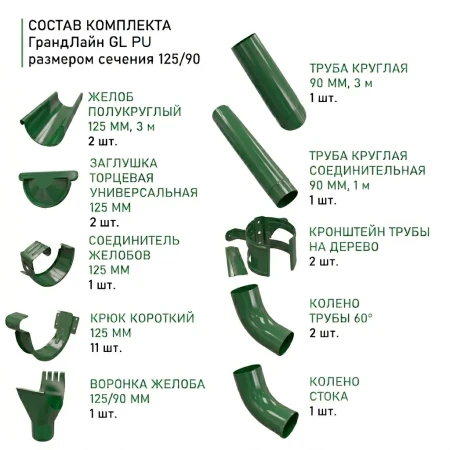 СОСТАВ КОМПЛЕКТА
ГрандЛайн GL PU
размером сечения 125/90

ЖЕЛОБ ПОЛУКРУГЛЫЙ
125 ММ, 3 м
2 шт.

ЗАГЛУШКА ТОРЦЕВАЯ УНИВЕРСАЛЬНАЯ
125 ММ
2 шт.

СОЕДИНИТЕЛЬ ЖЕЛОБОВ
125 ММ
1 шт.

КРЮК КОРОТКИЙ
125 ММ
11 шт.

ВОРОНКА ЖЕЛОБА
125/90 ММ
1 шт.

ТРУБА КРУГЛАЯ
90 ММ, 3 м
1 шт.

ТРУБА КРУГЛАЯ СОЕДИНИТЕЛЬНАЯ
90 ММ, 1 м
1 шт.

КРОНШТЕЙН ТРУБЫ НА ДЕРЕВО
2 шт.

КОЛЕНО ТРУБЫ 60°
2 шт.

КОЛЕНО СТОКА
1 шт.